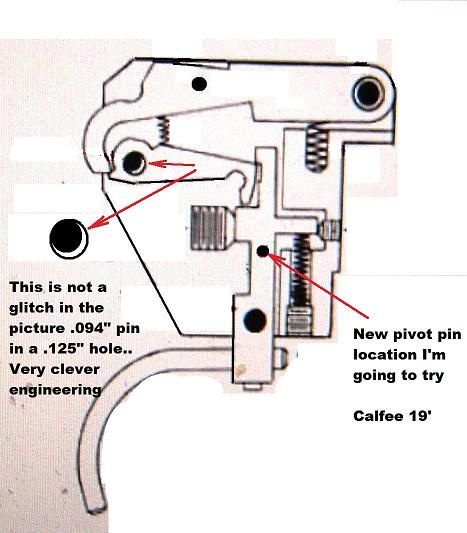 This is not a glitch in the picture .094" pin in a .125" hole.. Very clever engineering

New pivot pin location I'm going to try

Calfee 19'