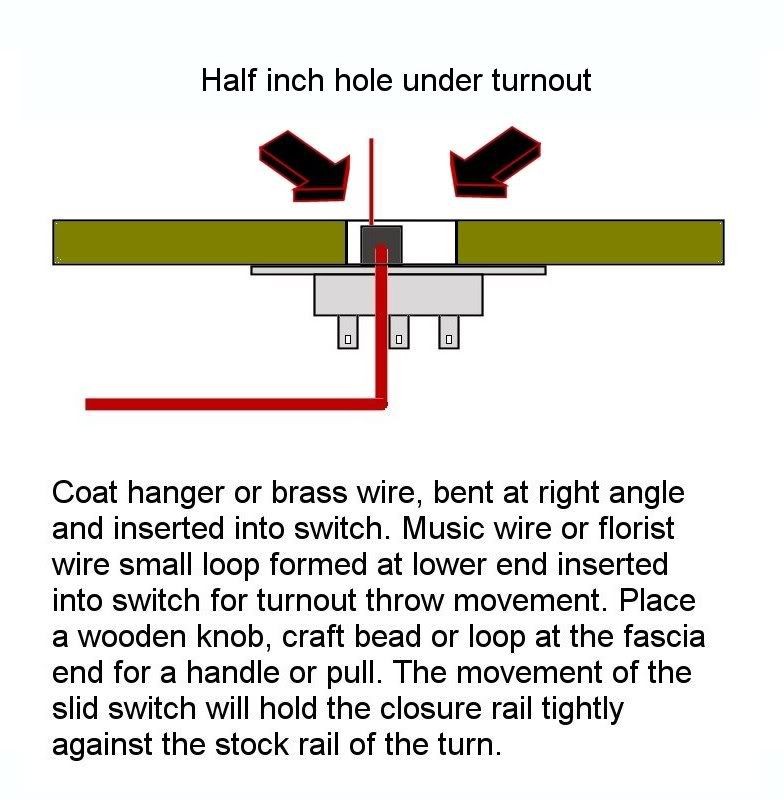 Half inch hole under turnout

Coat hanger or brass wire, bent at right angle and inserted into switch. Music wire or florist wire small loop formed at lower end inserted into switch for turnout throw movement. Place a wooden knob, craft bead or loop at the fascia end for a handle or pull. The movement of the slid switch will hold the closure rail tightly against the stock rail of the turn.